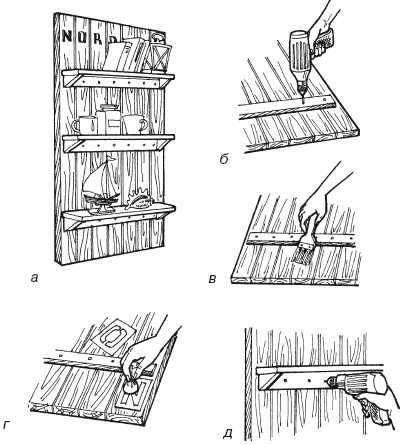 NORD

а

б

в

г

д