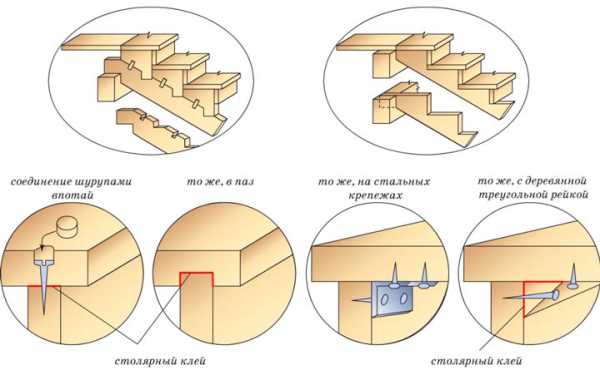 соединение шурупами впотай

то же, в паз

то же, на стальных крепежах

то же, с деревянной треугольной рейкой

столярный клей

столярный клей