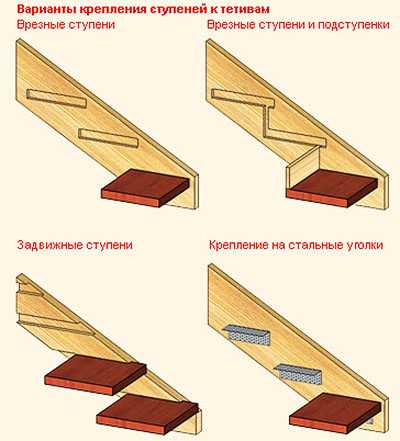 Варианты крепления ступеней к тетивам

Врезные ступени

Врезные ступени и подступенки

Задвижные ступени

Крепление на стальные уголки