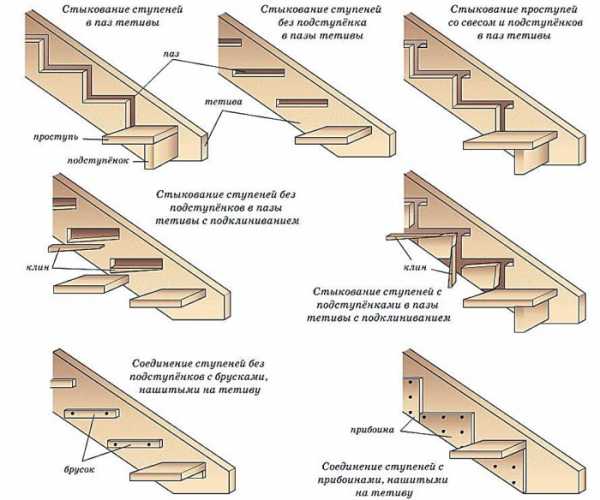 Стыкование ступеней в паз тетивы

Стыкование ступеней без подступёнка в пазы тетивы

Стыкование проступей со свесом и подступёнков в паз тетивы

паз

тетива

проступь

подступёнок

Стыкование ступеней без подступёнков в пазы тетивы с подклиниванием

клин

клин

Стыкование ступеней с подступёнками в пазы тетивы с подклиниванием

Соединение ступеней без подступёнков с брусками, нашитыми на тетиву

брусок

прибоина

Соединение ступеней с прибоинами, нашитыми на тетиву