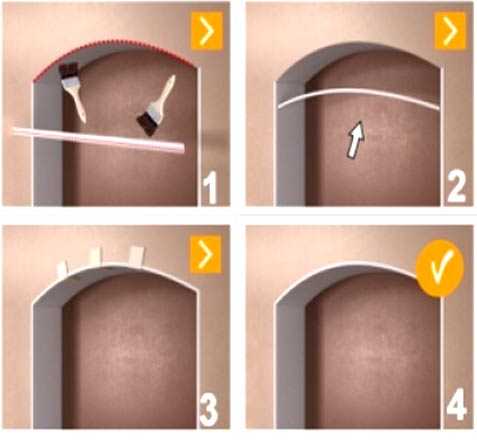 1

2

3

4