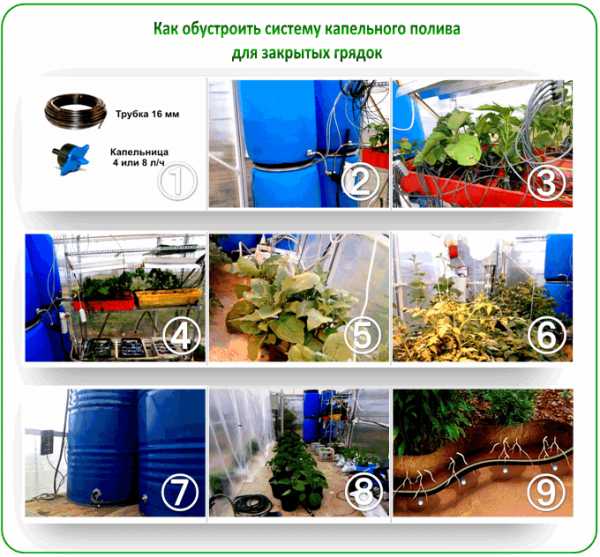 Как обустроить систему капельного полива для закрытых грядок

Трубка 16 мм

Капельница 4 или 8 л/ч

①

②

③

④

⑤

⑥

⑦

⑧

⑨