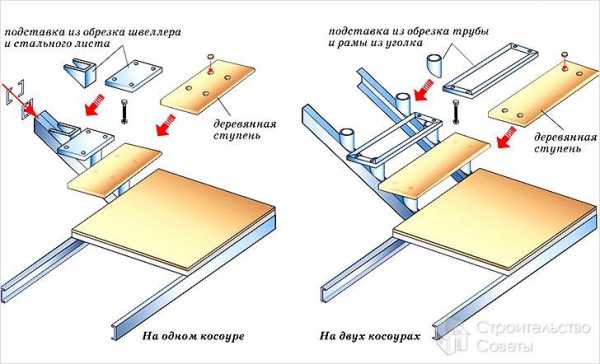 подставка из обрезка швеллера и стального листа

деревянная ступень

На одном косоуре

подставка из обрезка трубы и рамы из уголка

деревянная ступень

На двух косоурах

Строительство Советы