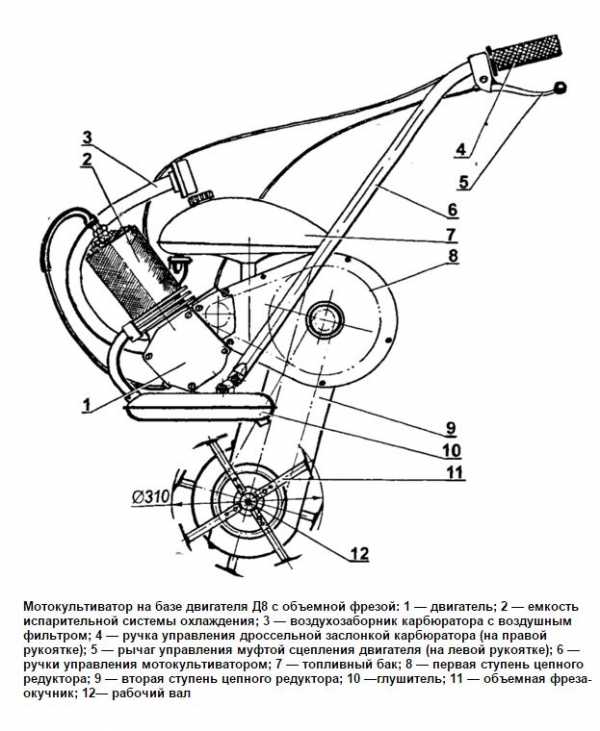 3
2
4
5
6
7
8
1
9
10
11
Ø310
12

Мотокультиватор на базе двигателя Д8 с объемной фрезой: 1 — двигатель; 2 — емкость испарительной системы охлаждения; 3 — воздухозаборник карбюратора с воздушным фильтром; 4 — ручка управления дроссельной заслонкой карбюратора (на правой рукоятке); 5 — рычаг управления муфтой сцепления двигателя (на левой рукоятке); 6 — ручки управления мотокультиватором; 7 — топливный бак; 8 — первая ступень цепного редуктора; 9 — вторая ступень цепного редуктора; 10 —глушитель; 11 — объемная фреза-окучник; 12— рабочий вал