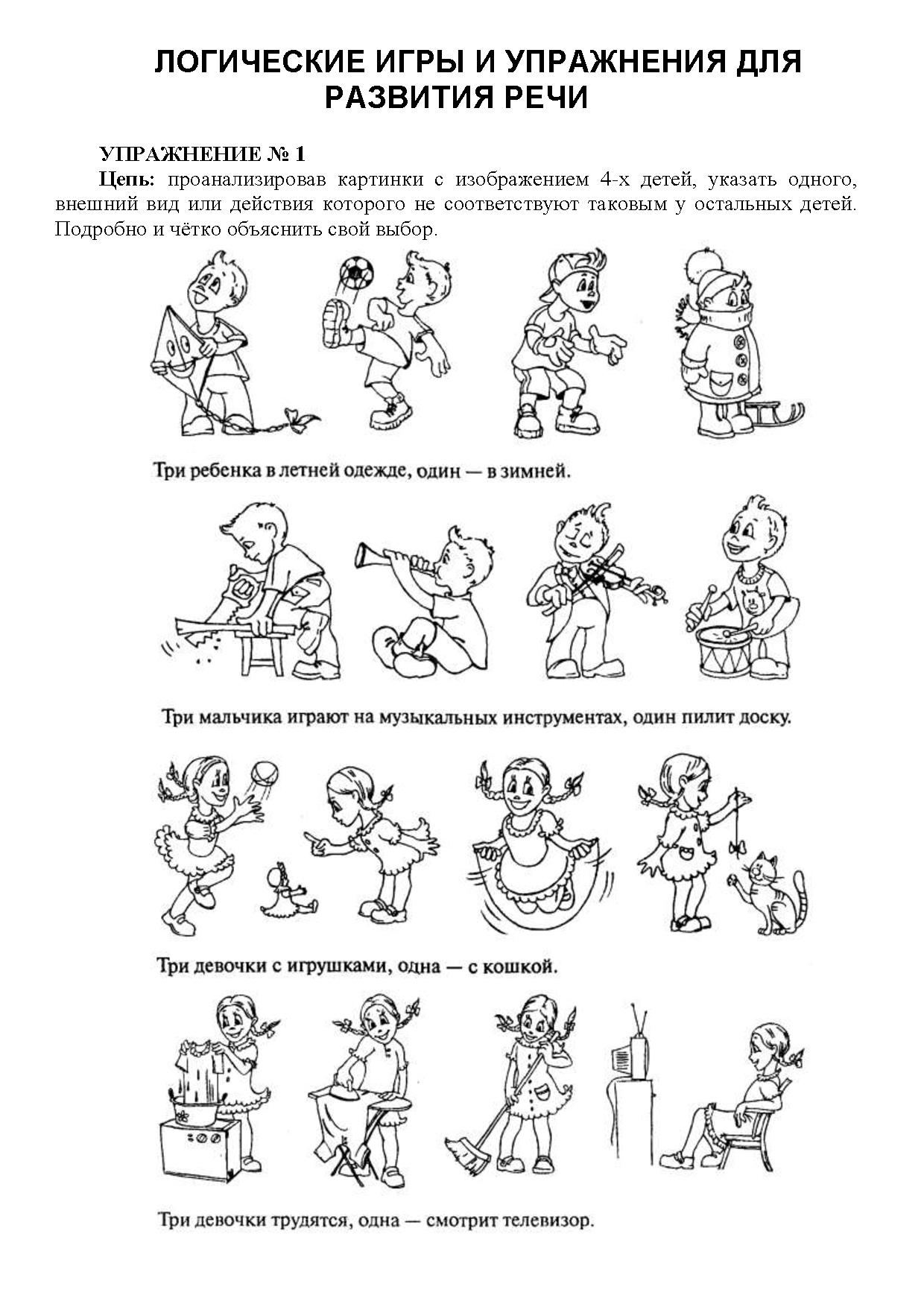 ЛОГИЧЕСКИЕ ИГРЫ И УПРАЖНЕНИЯ ДЛЯ РАЗВИТИЯ РЕЧИ

УПРАЖНЕНИЕ № 1

Цепь: проанализировав картинки с изображением 4-х детей, указать одного, внешний вид или действия которого не соответствуют таковым у остальных детей. Подробно и чётко объяснить свой выбор.

Три ребенка в летней одежде, один — в зимней.

Три мальчика играют на музыкальных инструментах, один пилит доску.

Три девочки с игрушками, одна — с кошкой.

Три девочки трудятся, одна — смотрит телевизор.