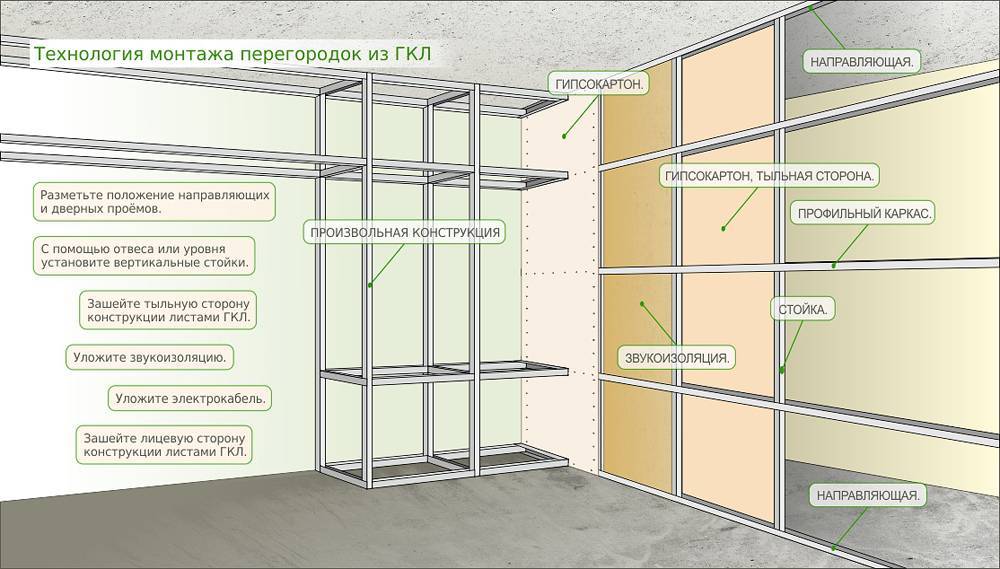 Технология монтажа перегородок из ГКЛ

Разметьте положение направляющих и дверных проёмов.

С помощью отвеса или уровня установите вертикальные стойки.

Зашейте тыльную сторону конструкции листами ГКЛ.

Уложите звукоизоляцию.

Уложите электрокабель.

Зашейте лицевую сторону конструкции листами ГКЛ.

ПРОИЗВОЛЬНАЯ КОНСТРУКЦИЯ

ГИПСОКАРТОН.

НАПРАВЛЯЮЩАЯ.

ГИПСОКАРТОН, ТЫЛЬНАЯ СТОРОНА.

ПРОФИЛЬНЫЙ КАРКАС.

СТОЙКА.

ЗВУКОИЗОЛЯЦИЯ.

НАПРАВЛЯЮЩАЯ.