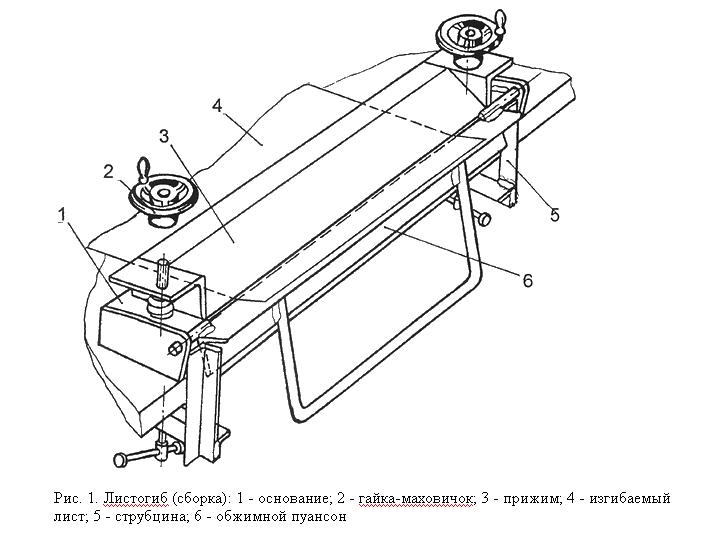 4

3

2

1

5

6

Рис. 1. Листогиб (сборка): 1 - основание; 2 - гайка-маховичок; 3 - прижим; 4 - изгибаемый лист; 5 - струбцина; 6 - обжимной пуансон