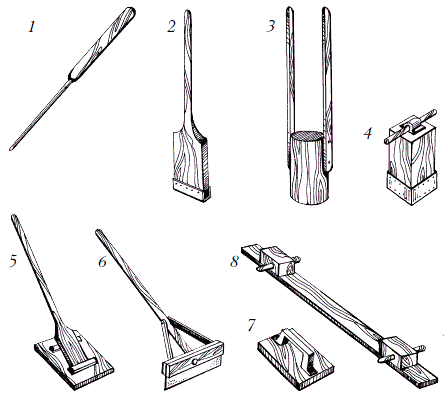 1
2
3
4
5
6
8
7