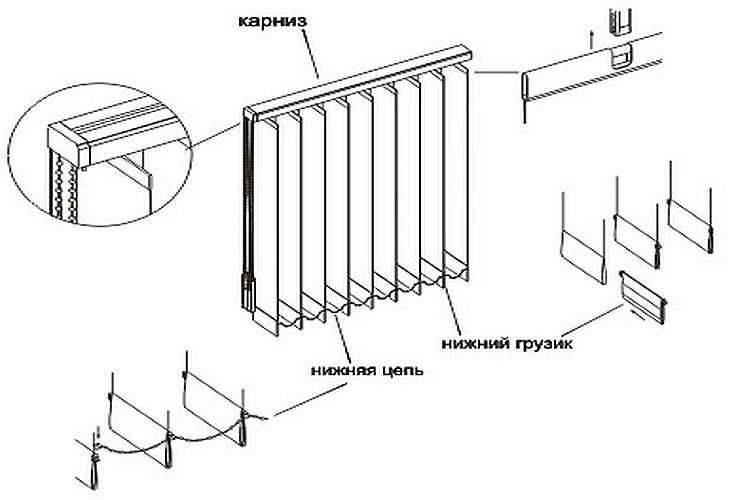 карниз

нижний грузик

нижняя цепь