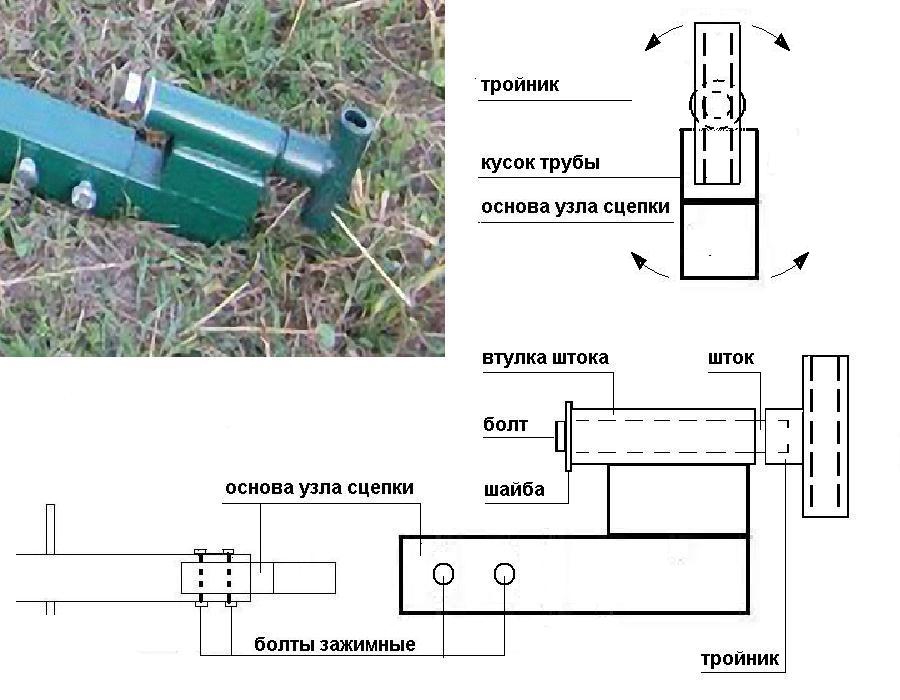 тройник

кусок трубы

основа узла сцепки

втулка штока

шток

болт

шайба

основа узла сцепки

болты зажимные

тройник