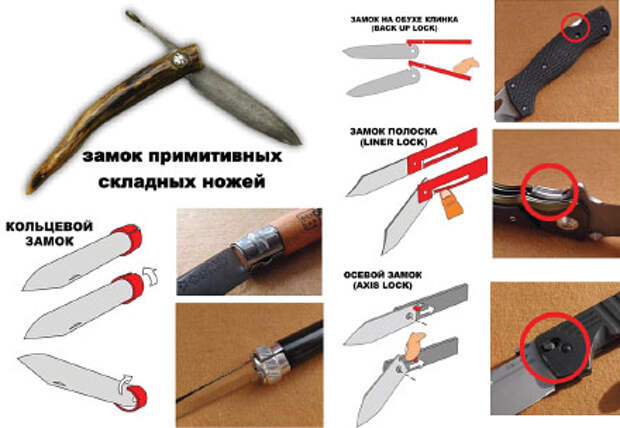 замок примитивных складных ножей

КОЛЬЦЕВОЙ ЗАМОК

ЗАМОК НА ОБУХЕ КЛИНКА (BACK UP LOCK)

ЗАМОК ПОЛОСКА (LINER LOCK)

ОСЕВОЙ ЗАМОК (AXIS LOCK)