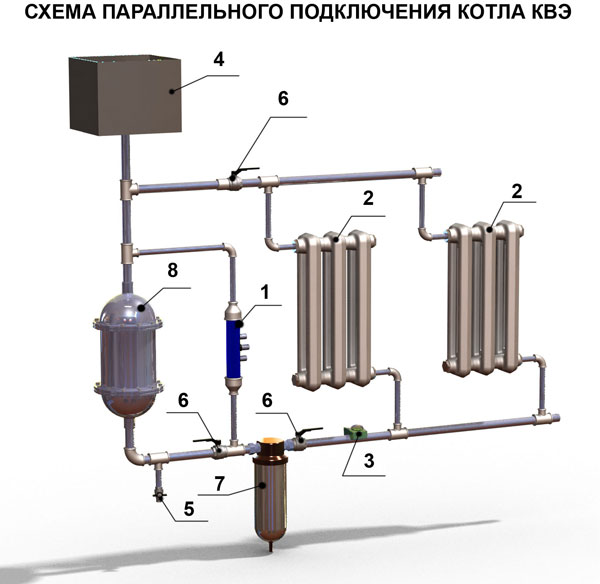 СХЕМА ПАРАЛЛЕЛЬНОГО ПОДКЛЮЧЕНИЯ КОТЛА КВЭ

4

6

2

2

8

1

6

6

3

7

5