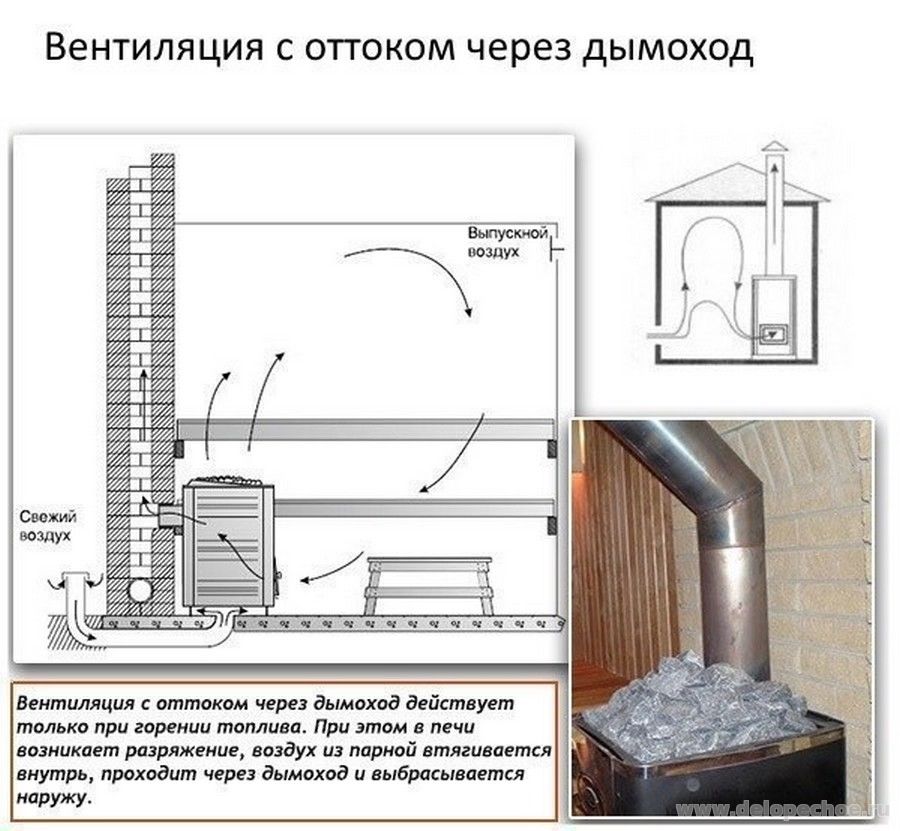 Вентиляция с оттоком через дымоход

Выпускной воздух

Свежий воздух

Вентиляция с оттоком через дымоход действует только при горении топлива. При этом в печи возникает разряжение, воздух из парной втягивается внутрь, проходит через дымоход и выбрасывается наружу.

www.delopechoe.ru