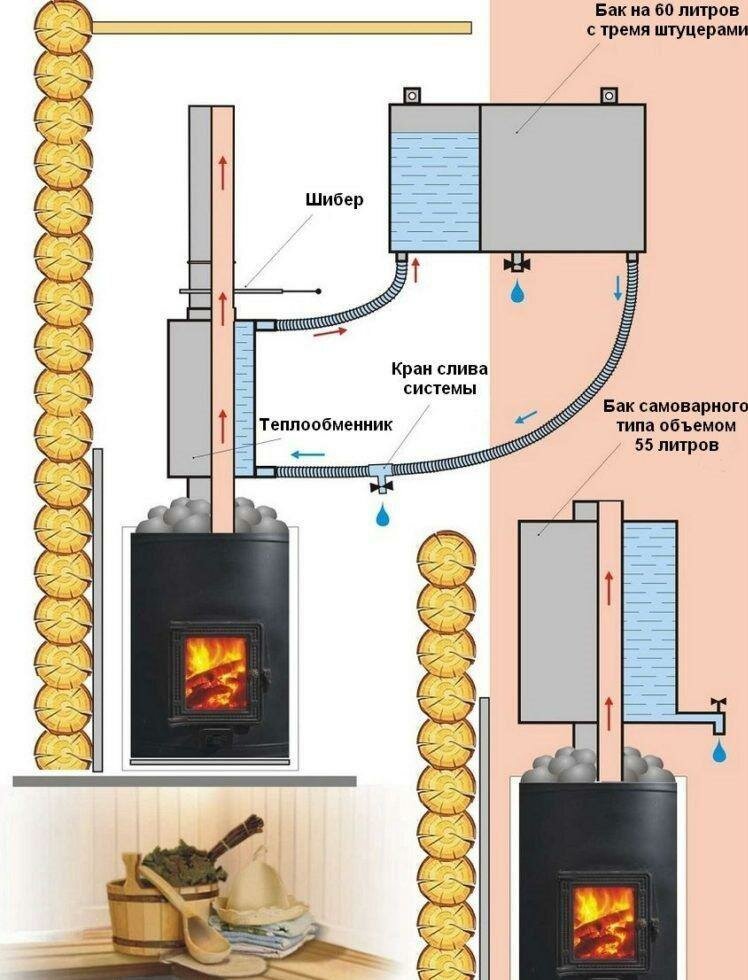 Бак на 60 литров с тремя штуцерами

Шибер

Кран слива системы

Теплообменник

Бак самоварного типа объемом 55 литров