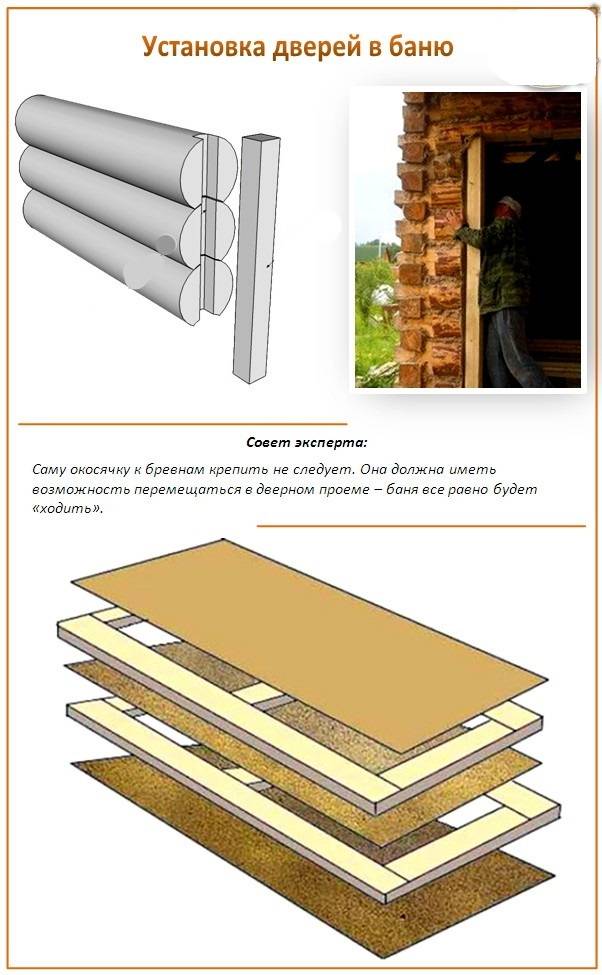 Установка дверей в баню

Совет эксперта:

Саму окосячку к бревнам крепить не следует. Она должна иметь возможность перемещаться в дверном проеме – баня все равно будет «ходить».