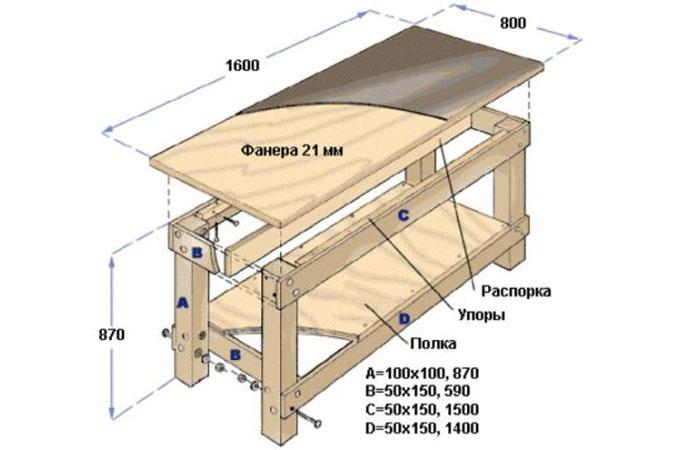 1600

800

Фанера 21 мм

C

B

A

870

B

D

Распорка

Упоры

Полка

A=100x100, 870
B=50x150, 590
C=50x150, 1500
D=50x150, 1400