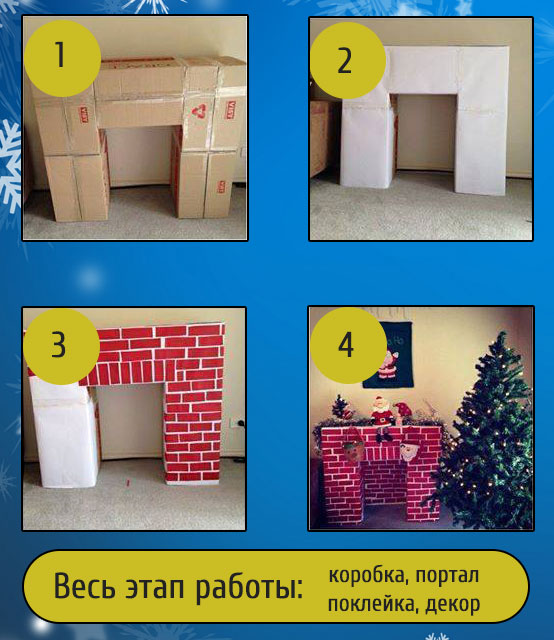 1

2

3

4

Весь этап работы: коробка, портал поклейка, декор