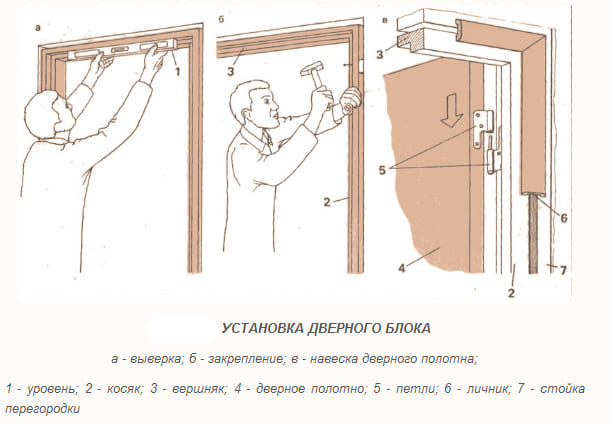 а

1

б

3

2

в

3

5

6

4

2

7

УСТАНОВКА ДВЕРНОГО БЛОКА

а - выверка; б - закрепление; в - навеска дверного полотна;

1 - уровень; 2 - косяк; 3 - вершняк; 4 - дверное полотно; 5 - петли; 6 - личник; 7 - стойка перегородки