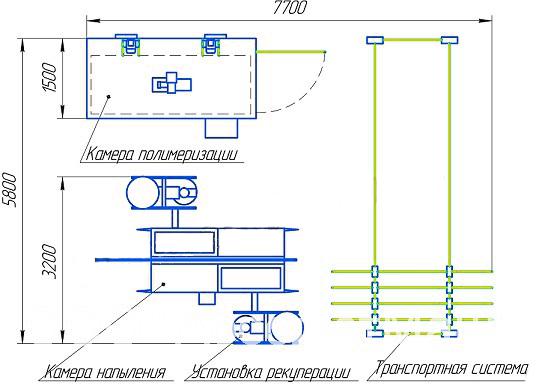 7700

1500

5800

3200

Камера полимеризации

Камера напыления

Установка рекуперации

Транспортная система