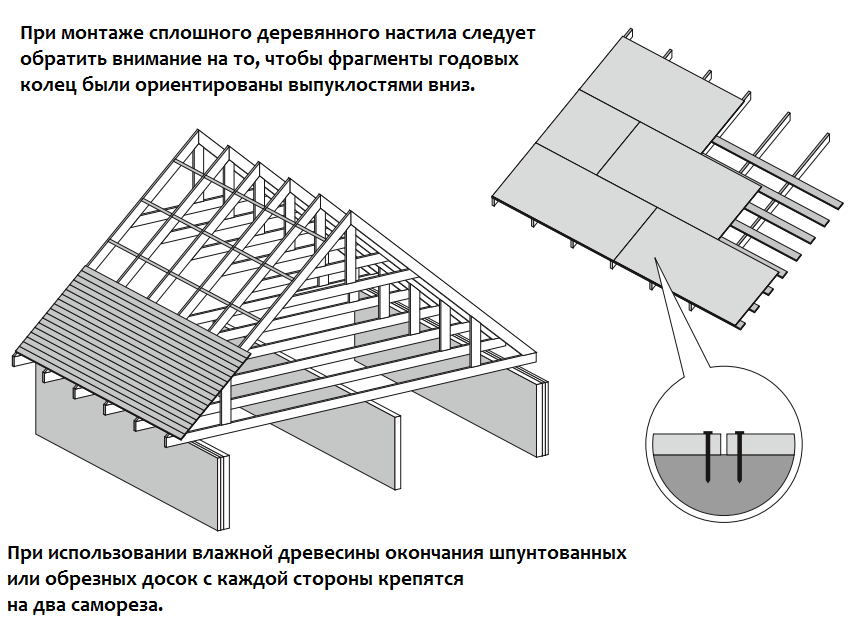 При монтаже сплошного деревянного настила следует обратить внимание на то, чтобы фрагменты годовых колец были ориентированы выпуклостями вниз.

При использовании влажной древесины окончания шпунтованных или обрезных досок с каждой стороны крепятся на два самореза.