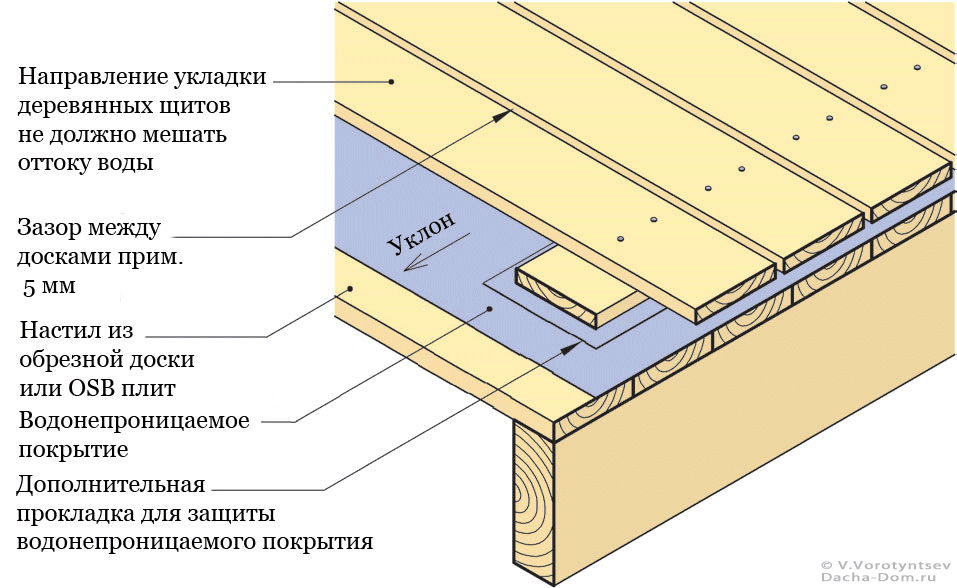 Направление укладки деревянных щитов не должно мешать оттоку воды

Зазор между досками прим. 5 мм

Уклон

Настил из обрезной доски или OSB плит

Водонепроницаемое покрытие

Дополнительная прокладка для защиты водонепроницаемого покрытия

© V.Vorotyntsev
Dacha-Dom.ru