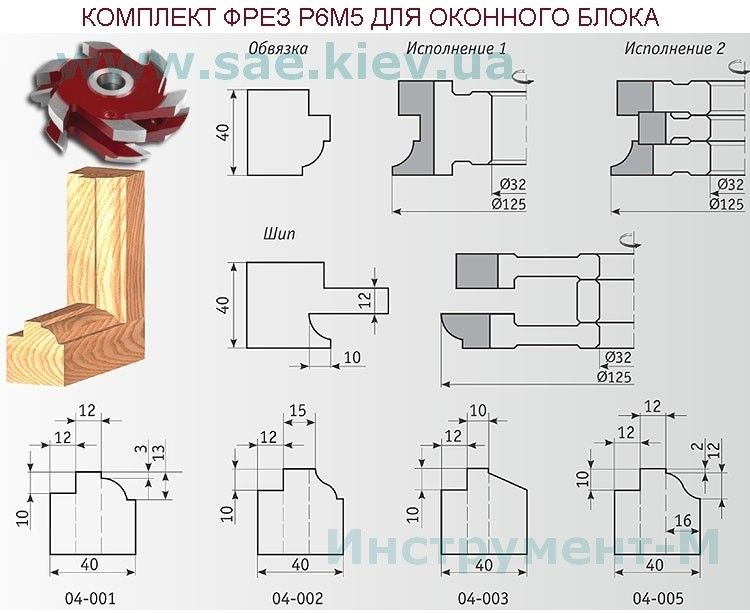 КОМПЛЕКТ ФРЕЗ Р6М5 ДЛЯ ОКОННОГО БЛОКА

www.sae.kiev.ua

Обвязка

40

Исполнение 1

Ø32
Ø125

Исполнение 2

Ø32
Ø125

Шип

40

12

10

Ø32
Ø125

12
12
3
13
10
40
04-001

15
12
10
40
04-002

10
12
10
40
04-003

12
12
2
12
10
16
40
04-005

Инструмент-М