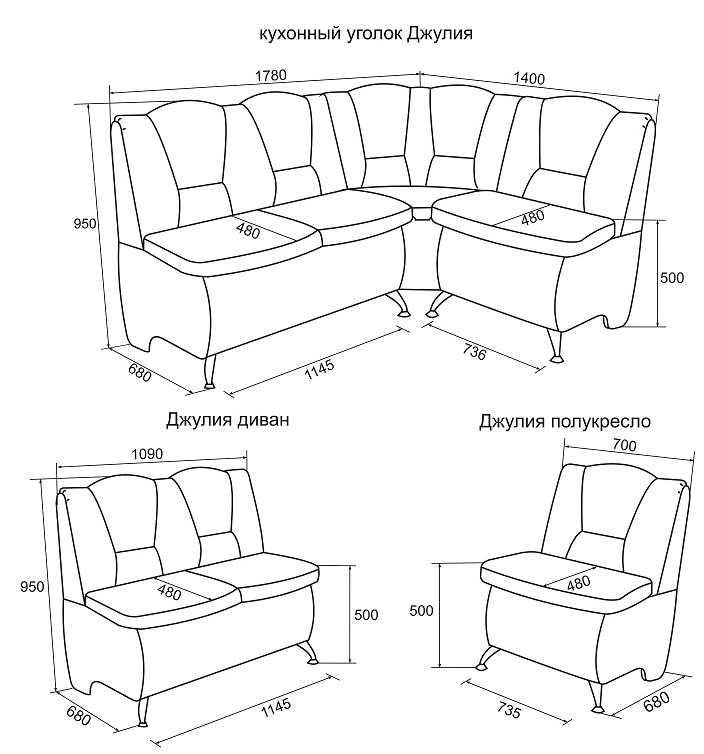 кухонный уголок Джулия

1780
1400
950
480
480
500
680
1145
736

Джулия диван

1090
950
480
500
680
1145

Джулия полукресло

700
480
500
735
680