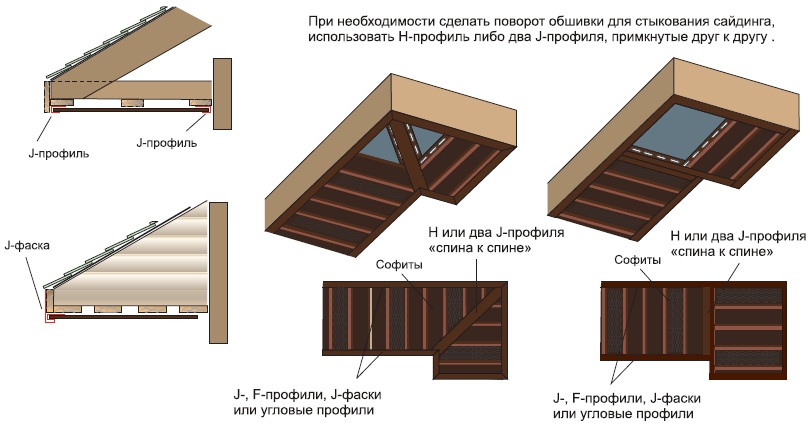 При необходимости сделать поворот обшивки для стыкования сайдинга, использовать Н-профиль либо два J-профиля, примкнутые друг к другу .

J-профиль

J-профиль

J-фаска

Н или два J-профиля «спина к спине»

Софиты

J-, F-профили, J-фаски или угловые профили

Н или два J-профиля «спина к спине»

Софиты

J-, F-профили, J-фаски или угловые профили