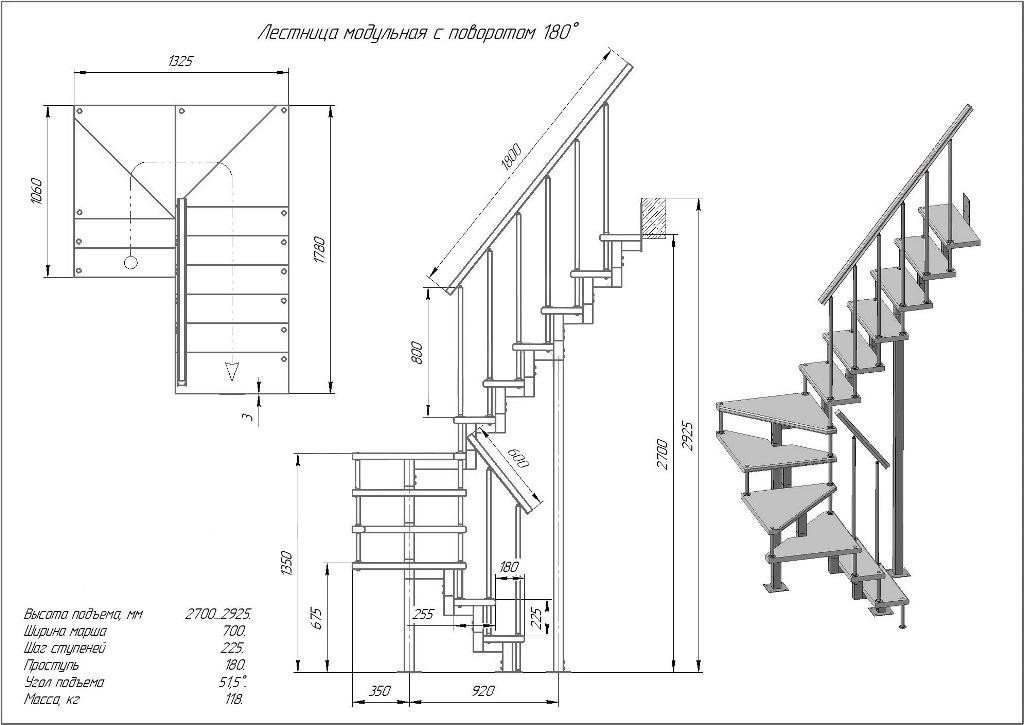 Лестница модульная с поворотом 180°

1325

1060

1780

3

1800

800

600

2700

2925

1350

675

180

255

225

350

920

| Высота подъема, мм | 2700...2925. |
|---|---|
| Ширина марша | 700. |
| Шаг ступеней | 225. |
| Проступь | 180. |
| Угол подъема | 51,5°. |
| Масса, кг | 118. |