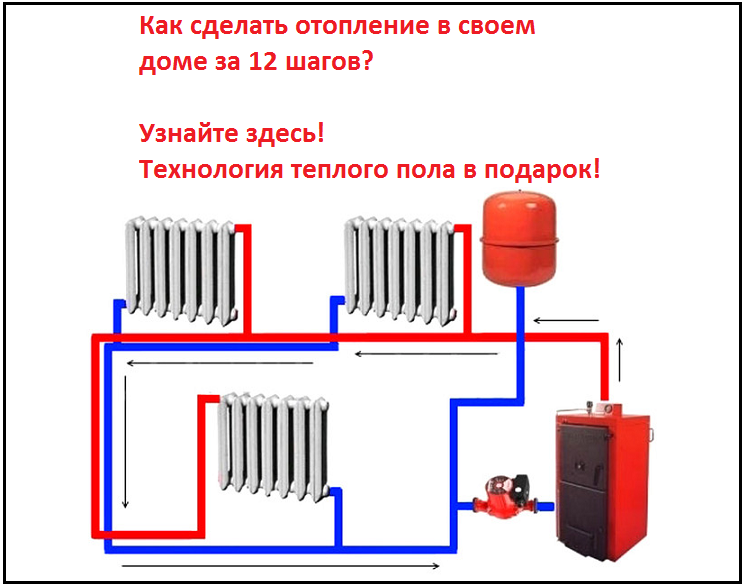 Как сделать отопление в своем доме за 12 шагов?

Узнайте здесь!
Технология теплого пола в подарок!